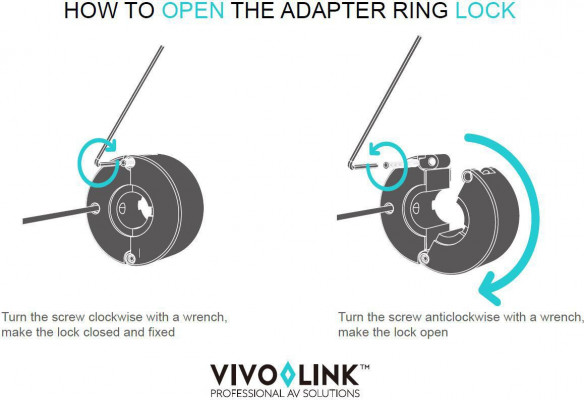 HOW TO OPEN THE ADAPTER RING LOCK

Turn the screw clockwise with a wrench, make the lock closed and fixed

Turn the screw anticlockwise with a wrench, make the lock open

VIVOLINK™
PROFESSIONAL AV SOLUTIONS